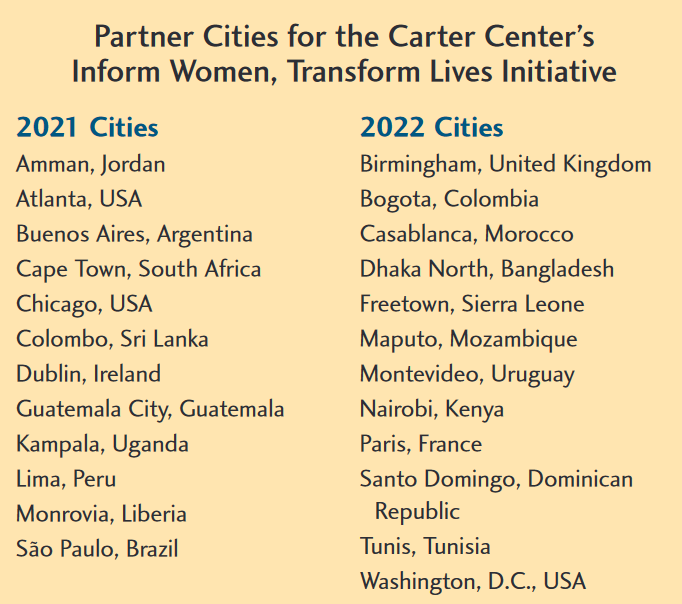 Partner Cities for the Carter Center's Inform Women, Transform Lives Initiative

2021 Cities
Amman, Jordan
Atlanta, USA
Buenos Aires, Argentina
Cape Town, South Africa
Chicago, USA
Colombo, Sri Lanka
Dublin, Ireland
Guatemala City, Guatemala
Kampala, Uganda
Lima, Peru
Monrovia, Liberia
São Paulo, Brazil

2022 Cities
Birmingham, United Kingdom
Bogota, Colombia
Casablanca, Morocco
Dhaka North, Bangladesh
Freetown, Sierra Leone
Maputo, Mozambique
Montevideo, Uruguay
Nairobi, Kenya
Paris, France
Santo Domingo, Dominican Republic
Tunis, Tunisia
Washington, D.C., USA